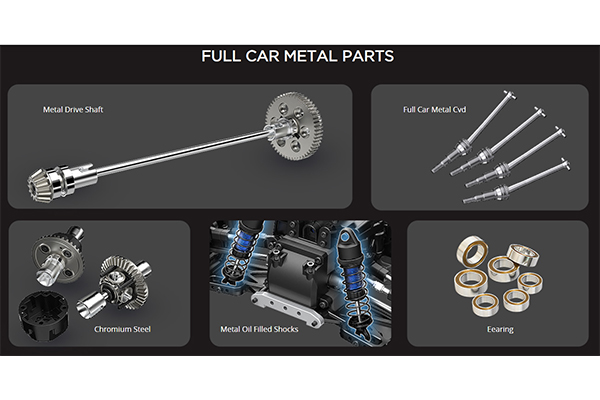 FULL CAR METAL PARTS

Metal Drive Shaft

Full Car Metal Cvd

Chromium Steel

Metal Oil Filled Shocks

Eearing