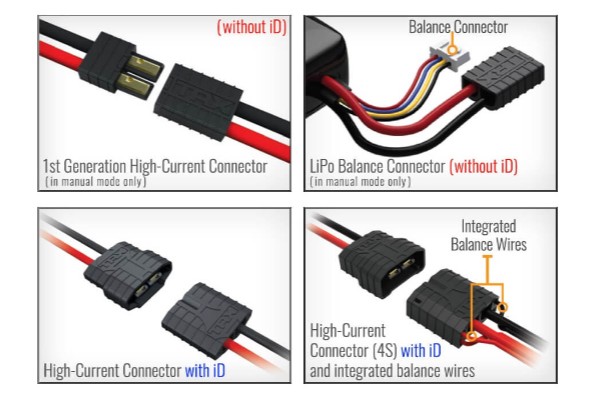 (without iD)

1st Generation High-Current Connector
(in manual mode only)

Balance Connector

LiPo Balance Connector (without iD)
(in manual mode only)

High-Current Connector with iD

Integrated Balance Wires

High-Current Connector (4S) with iD and integrated balance wires